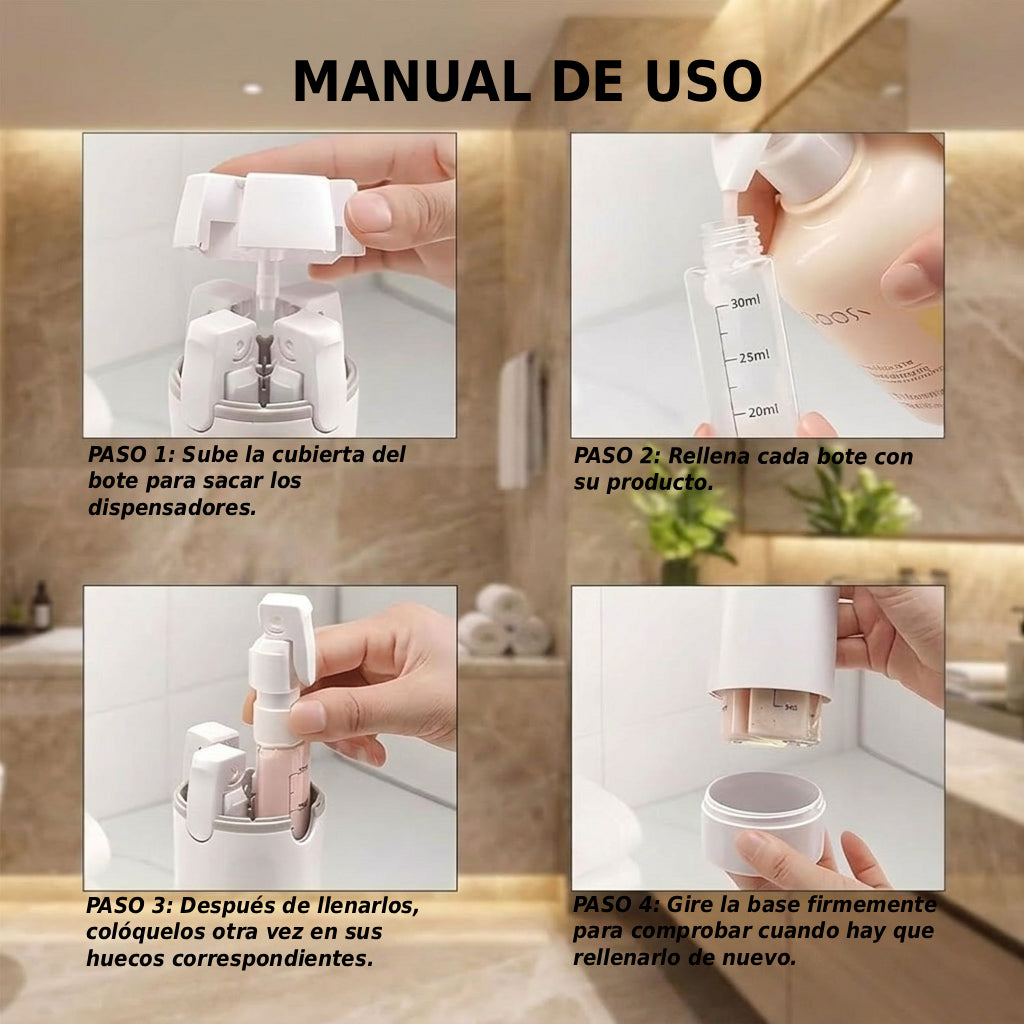 MANUAL DE USO

30ml
25ml
20ml

PASO 1: Sube la cubierta del bote para sacar los dispensadores.

PASO 2: Rellena cada bote con su producto.

PASO 3: Después de llenarlos, colóquelos otra vez en sus huecos correspondientes.

PASO 4: Gire la base firmemente para comprobar cuando hay que rellenarlo de nuevo.